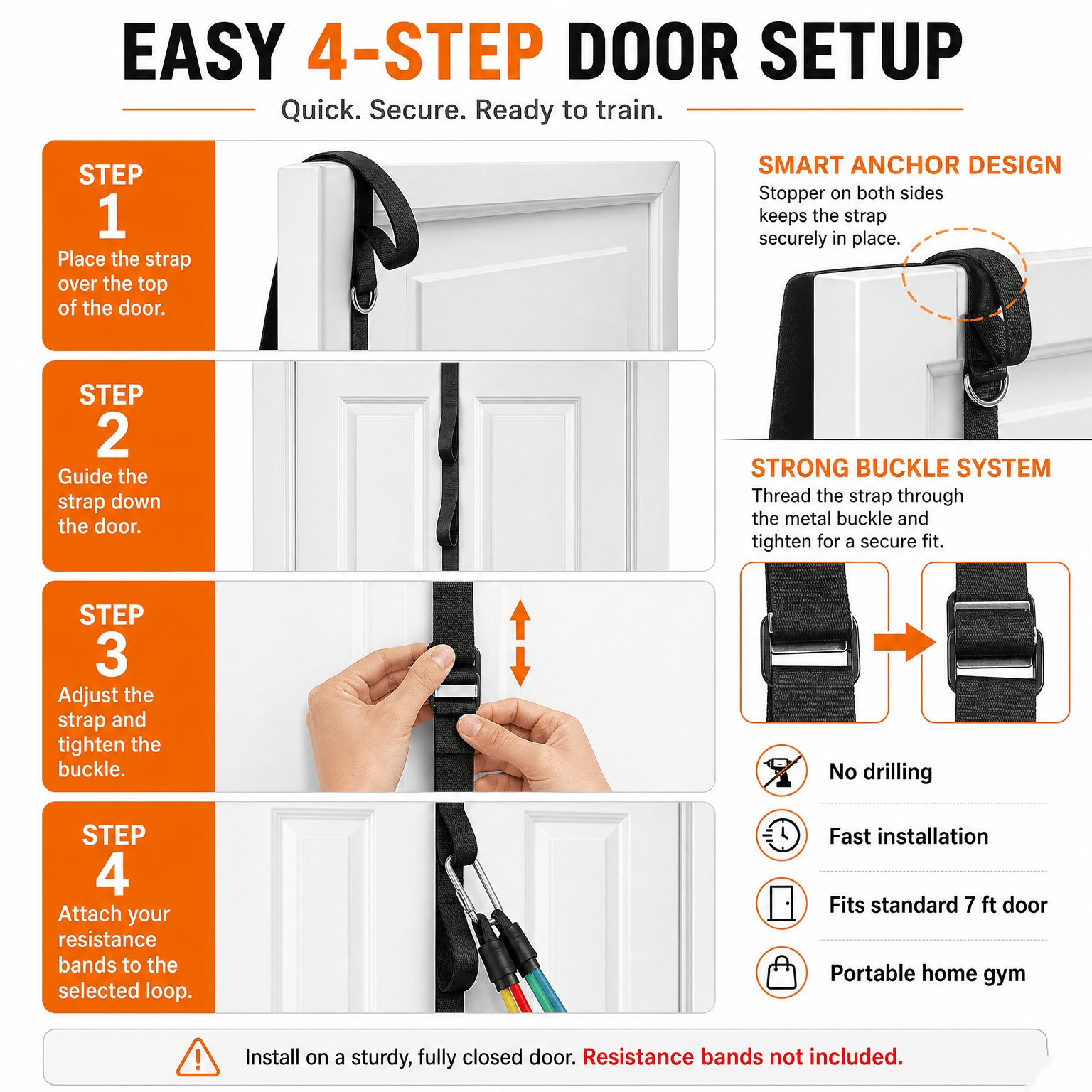 EASY 4-STEP DOOR SETUP

Quick. Secure. Ready to train.

STEP 1
Place the strap over the top of the door.

STEP 2
Guide the strap down the door.

STEP 3
Adjust the strap and tighten the buckle.

STEP 4
Attach your resistance bands to the selected loop.

SMART ANCHOR DESIGN
Stopper on both sides keeps the strap securely in place.

STRONG BUCKLE SYSTEM
Thread the strap through the metal buckle and tighten for a secure fit.

No drilling

Fast installation

Fits standard 7 ft door

Portable home gym

Install on a sturdy, fully closed door. Resistance bands not included.