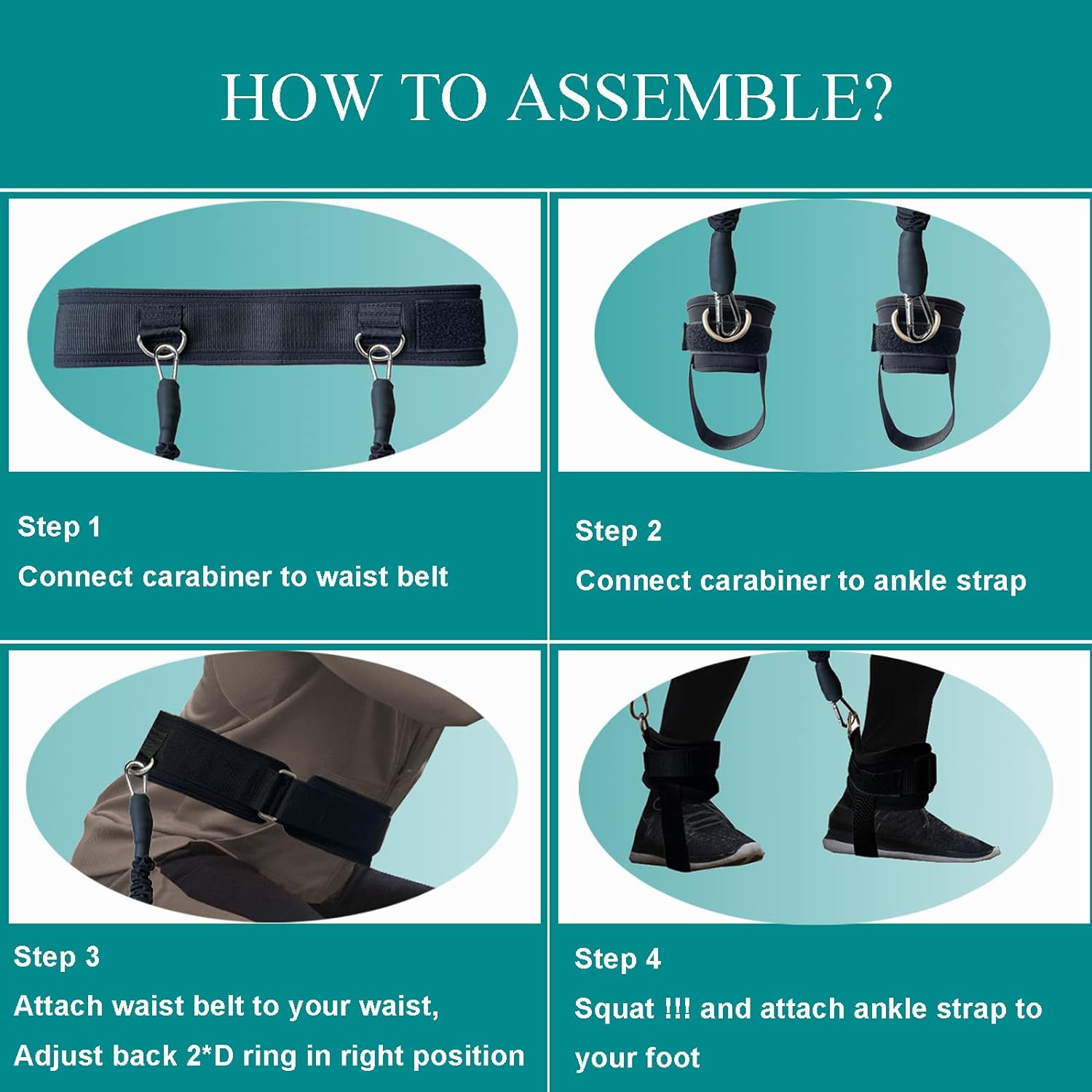 HOW TO ASSEMBLE?

Step 1
Connect carabiner to waist belt

Step 2
Connect carabiner to ankle strap

Step 3
Attach waist belt to your waist,
Adjust back 2*D ring in right position

Step 4
Squat !!! and attach ankle strap to your foot